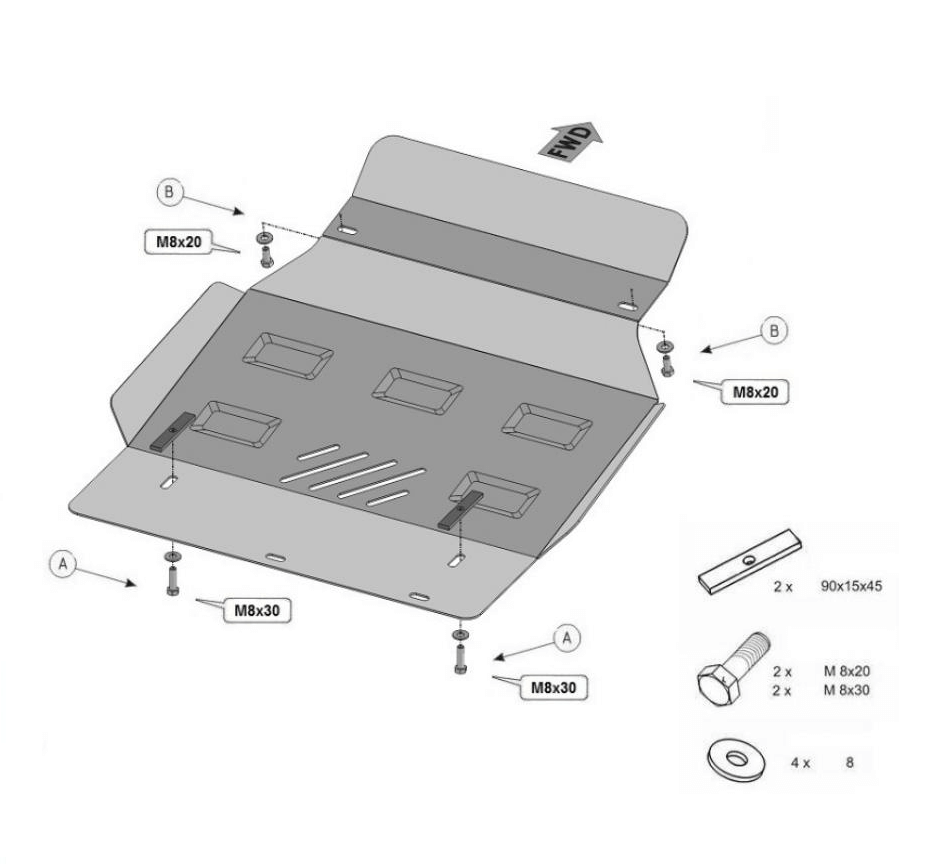 FWD

B

M8x20

B

M8x20

A

M8x30

A

M8x30

2 x 90x15x45

2 x M 8x20
2 x M 8x30

4 x 8